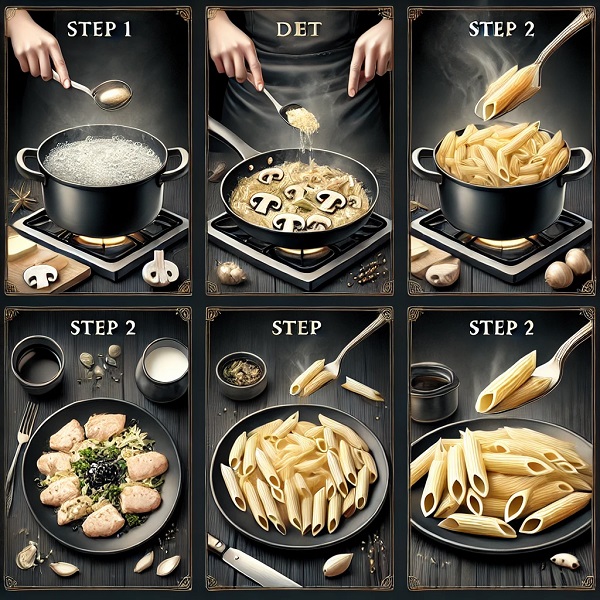 STEP 1

DET

STEP 2

STEP 2

STEP

STEP 2