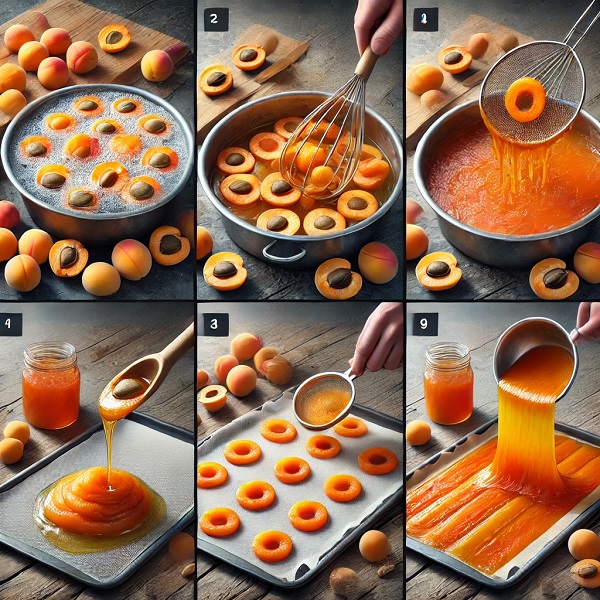 2

1

4

3

9