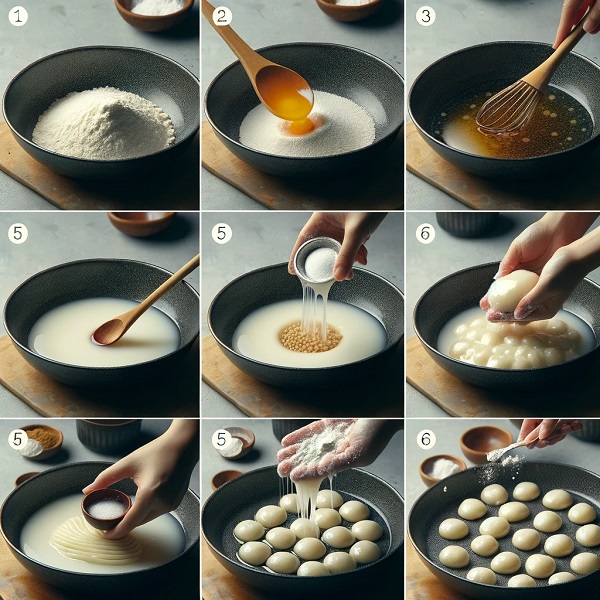 1
2
3
5
5
6
5
5
6